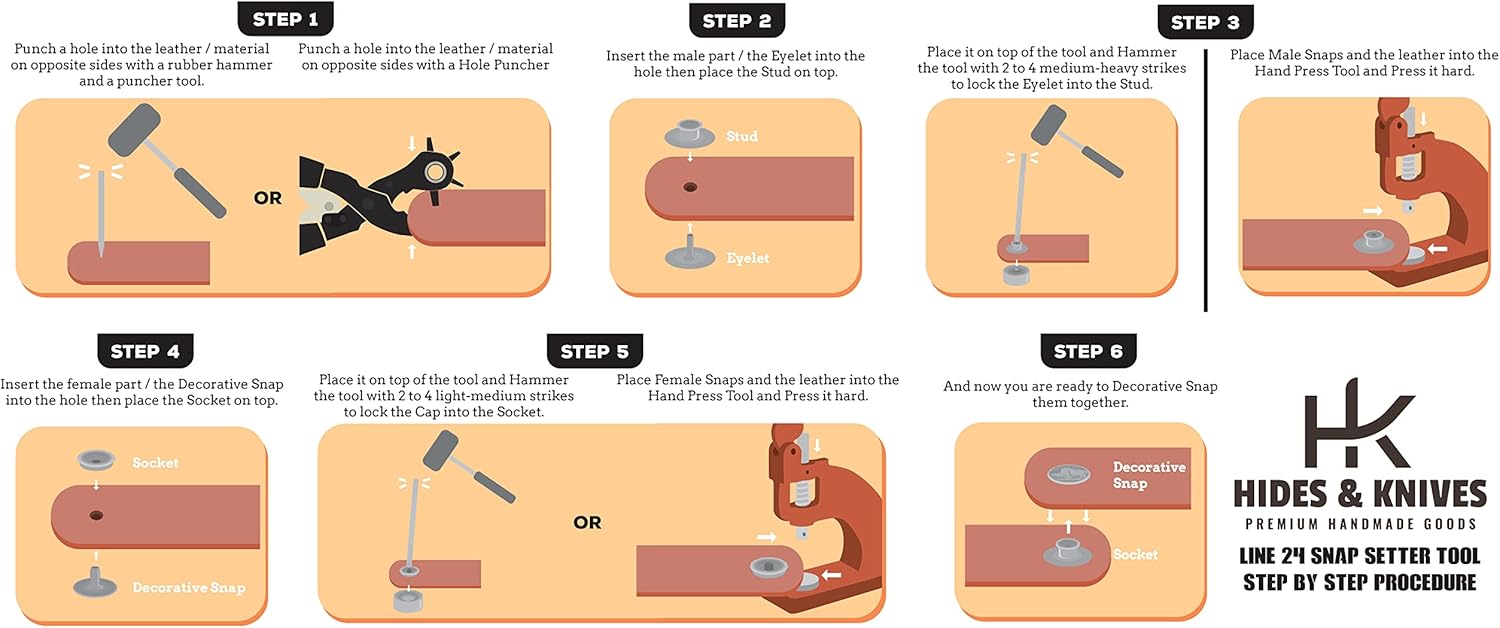 STEP 1

Punch a hole into the leather / material on opposite sides with a rubber hammer and a puncher tool.

OR

Punch a hole into the leather / material on opposite sides with a Hole Puncher

STEP 2

Insert the male part / the Eyelet into the hole then place the Stud on top.

Stud

Eyelet

STEP 3

Place it on top of the tool and Hammer the tool with 2 to 4 medium-heavy strikes to lock the Eyelet into the Stud.

Place Male Snaps and the leather into the Hand Press Tool and Press it hard.

STEP 4

Insert the female part / the Decorative Snap into the hole then place the Socket on top.

Socket

Decorative Snap

STEP 5

Place it on top of the tool and Hammer the tool with 2 to 4 light-medium strikes to lock the Cap into the Socket.

OR

Place Female Snaps and the leather into the Hand Press Tool and Press it hard.

STEP 6

And now you are ready to Decorative Snap them together.

Decorative Snap

Socket

HK

HIDES & KNIVES

PREMIUM HANDMADE GOODS

LINE 24 SNAP SETTER TOOL STEP BY STEP PROCEDURE